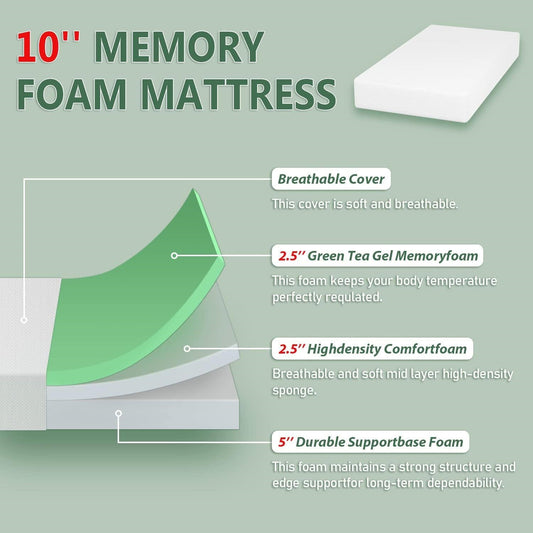 10'' MEMORY FOAM MATTRESS

Breathable Cover
This cover is soft and breathable.

2.5'' Green Tea Gel Memoryfoam
This foam keeps your body temperature perfectly requlated.

2.5'' Highdensity Comfortfoam
Breathable and soft mid layer high-density sponge.

5'' Durable Supportbase Foam
This foam maintains a strong structure and edge supportfor long-term dependability.