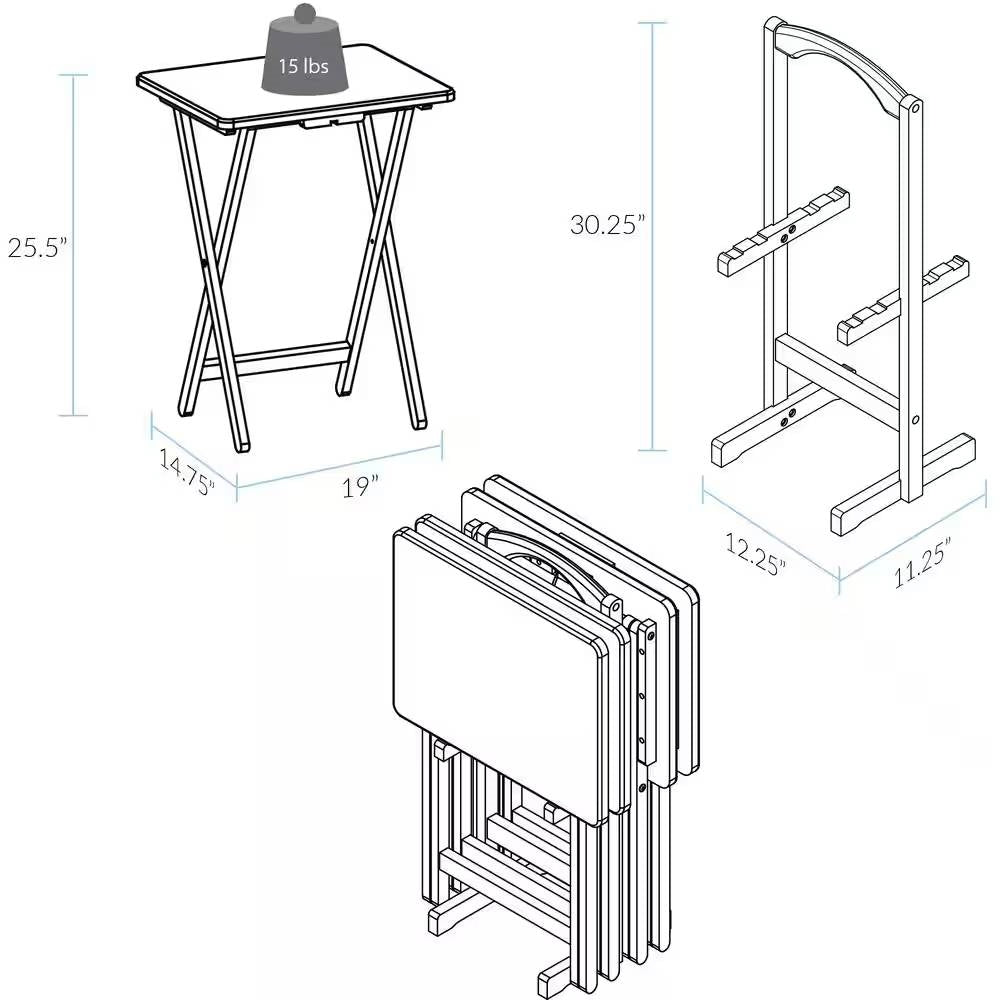 15 lbs

25.5"

14.75"

19"

30.25"

12.25"

11.25"