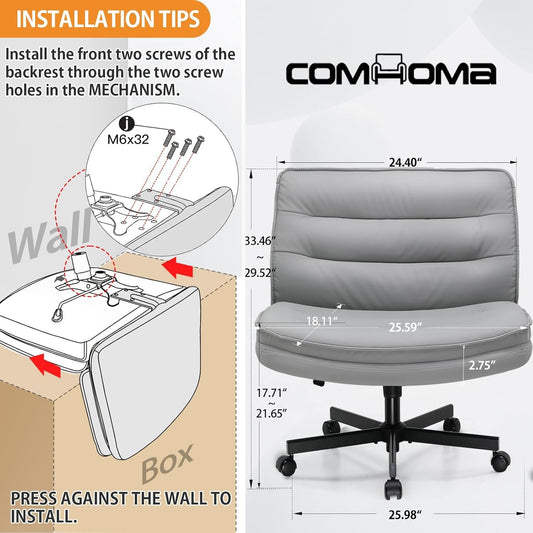 INSTALLATION TIPS

Install the front two screws of the backrest through the two screw holes in the MECHANISM.

j
M6x32

Wall

Box

PRESS AGAINST THE WALL TO INSTALL.

COMHOMA

24.40"

33.46"
~
29.52"

18.11"

25.59"

2.75"

17.71"
~
21.65"

25.98"