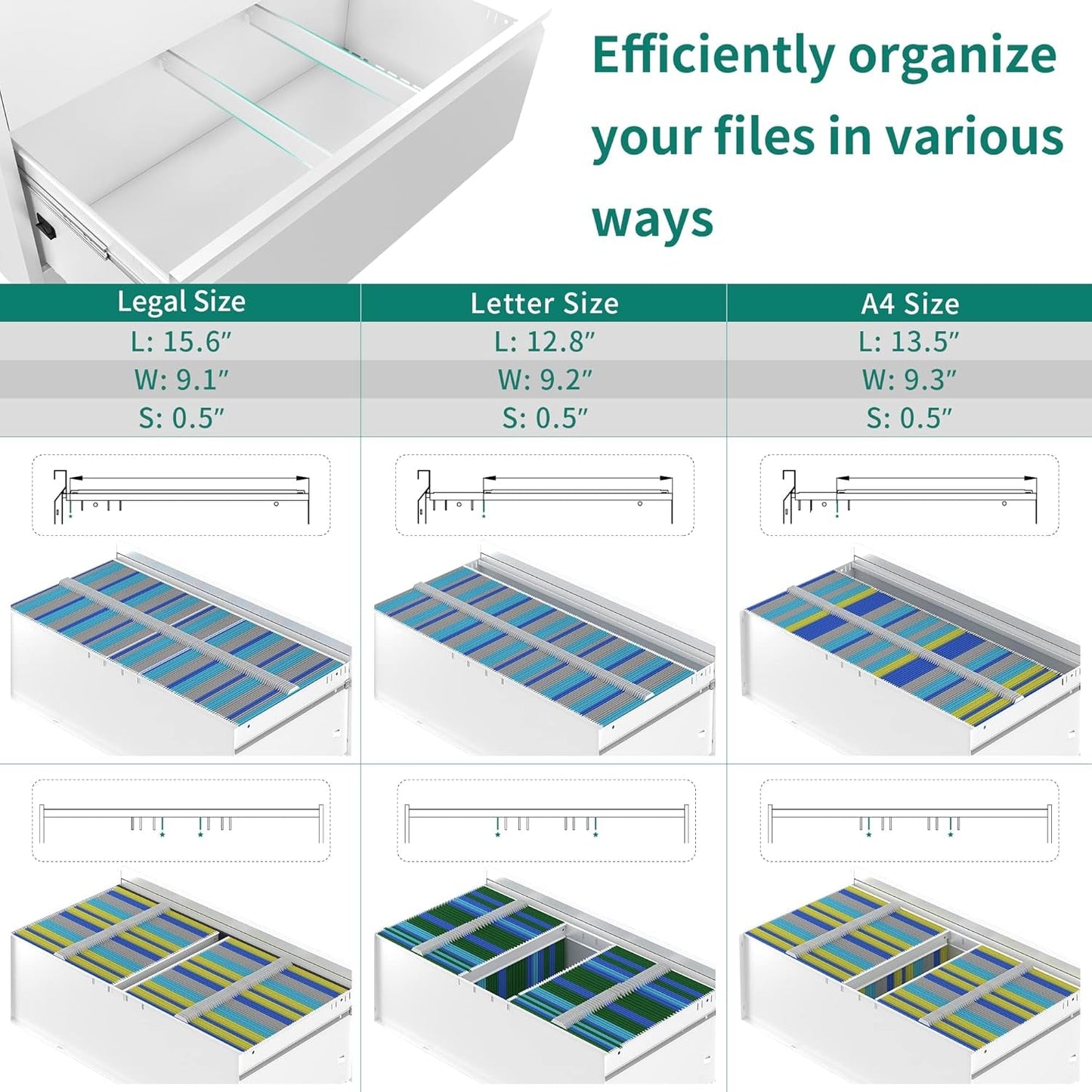 Efficiently organize your files in various ways

| Legal Size | Letter Size | A4 Size |
|---|---|---|
| L: 15.6″ | L: 12.8″ | L: 13.5″ |
| W: 9.1″ | W: 9.2″ | W: 9.3″ |
| S: 0.5″ | S: 0.5″ | S: 0.5″ |