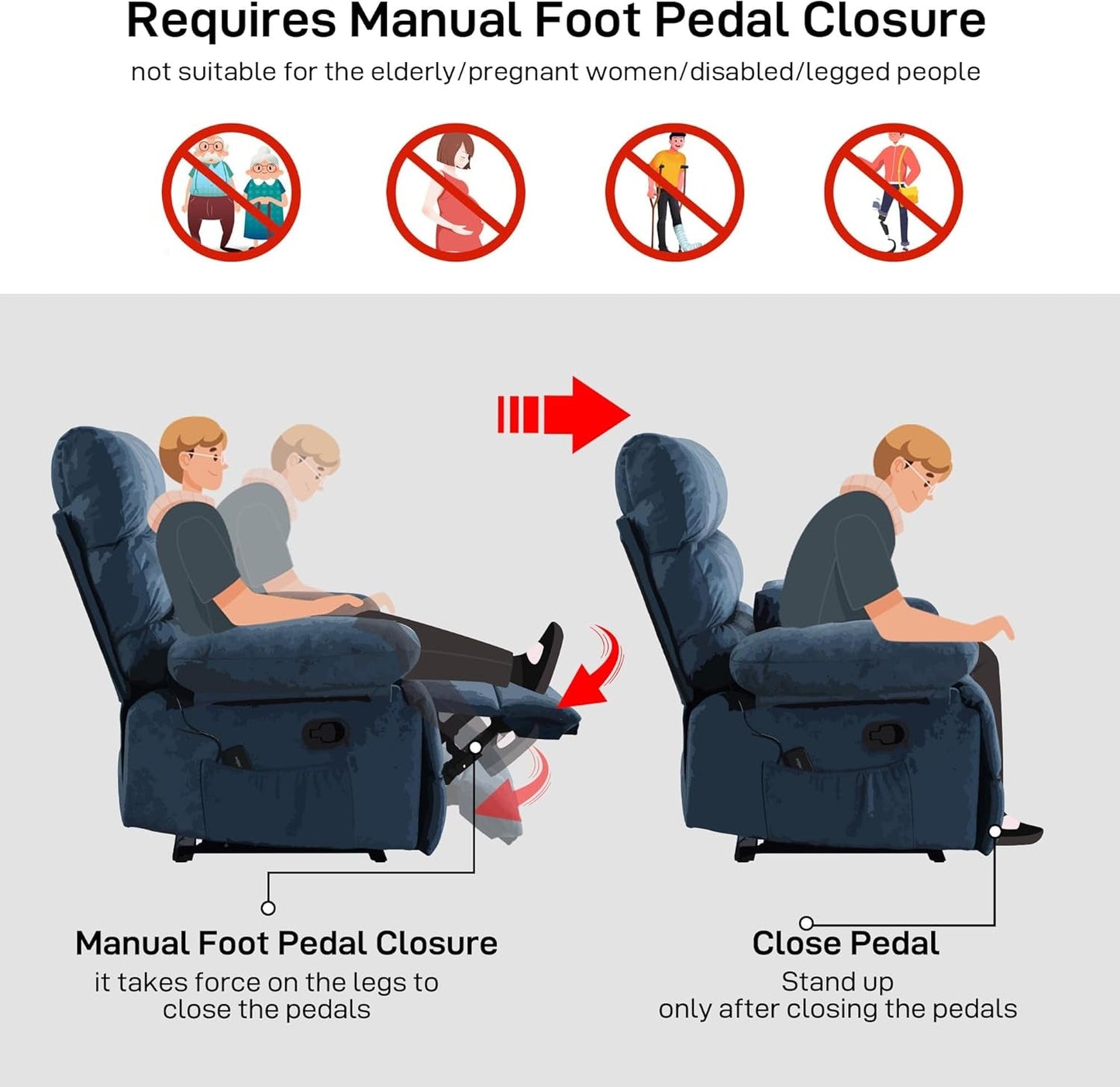 Requires Manual Foot Pedal Closure

not suitable for the elderly/pregnant women/disabled/legged people

Manual Foot Pedal Closure

it takes force on the legs to close the pedals

Close Pedal

Stand up only after closing the pedals