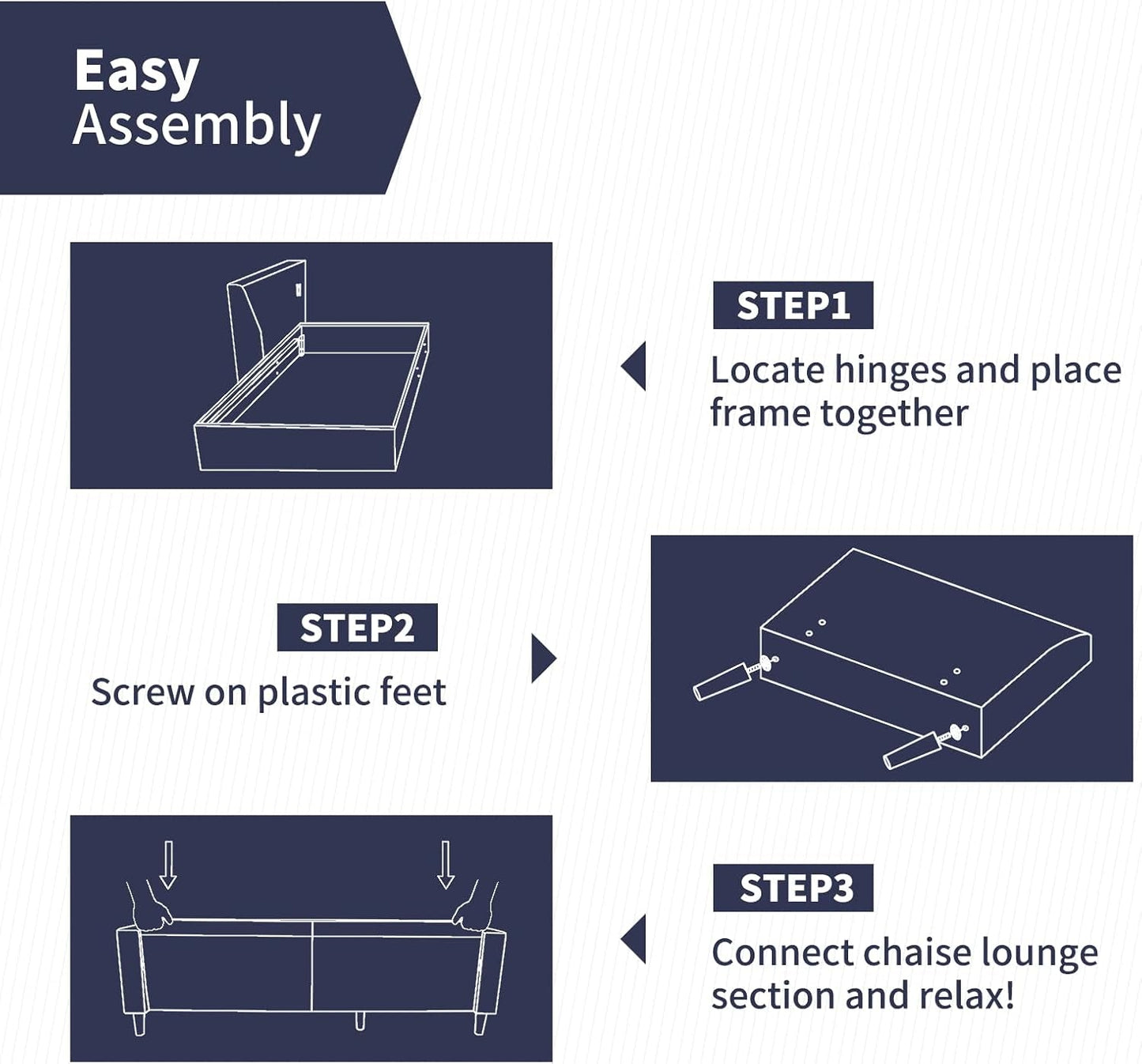 Easy Assembly

STEP1

Locate hinges and place frame together

STEP2

Screw on plastic feet

STEP3

Connect chaise lounge section and relax!